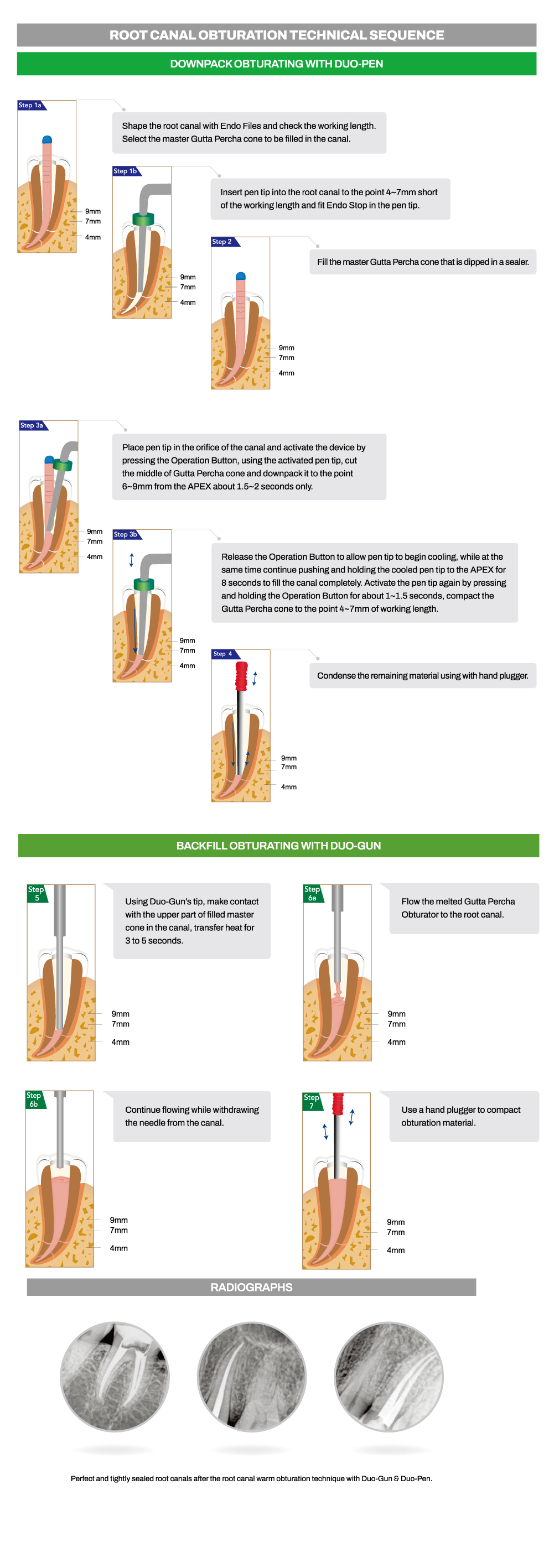 ROOT CANAL OBTURATION TECHNICAL SEQUENCE

DOWNPACK OBTURATING WITH DUO-PEN

Step 1a

9mm
7mm
4mm

Shape the root canal with Endo Files and check the working length. Select the master Gutta Percha cone to be filled in the canal.

Step 1b

9mm
7mm
4mm

Insert pen tip into the root canal to the point 4~7mm short of the working length and fit Endo Stop in the pen tip.

Step 2

9mm
7mm
4mm

Fill the master Gutta Percha cone that is dipped in a sealer.

Step 3a

9mm
7mm
4mm

Place pen tip in the orifice of the canal and activate the device by pressing the Operation Button, using the activated pen tip, cut the middle of Gutta Percha cone and downpack it to the point 6~9mm from the APEX about 1.5~2 seconds only.

Step 3b

9mm
7mm
4mm

Release the Operation Button to allow pen tip to begin cooling, while at the same time continue pushing and holding the cooled pen tip to the APEX for 8 seconds to fill the canal completely. Activate the pen tip again by pressing and holding the Operation Button for about 1~1.5 seconds, compact the Gutta Percha cone to the point 4~7mm of working length.

Step 4

9mm
7mm
4mm

Condense the remaining material using with hand plugger.

BACKFILL OBTURATING WITH DUO-GUN

Step 5

9mm
7mm
4mm

Using Duo-Gun's tip, make contact with the upper part of filled master cone in the canal, transfer heat for 3 to 5 seconds.

Step 6a

9mm
7mm
4mm

Flow the melted Gutta Percha Obturator to the root canal.

Step 6b

9mm
7mm
4mm

Continue flowing while withdrawing the needle from the canal.

Step 7

9mm
7mm
4mm

Use a hand plugger to compact obturation material.

RADIOGRAPHS

Perfect and tightly sealed root canals after the root canal warm obturation technique with Duo-Gun & Duo-Pen.