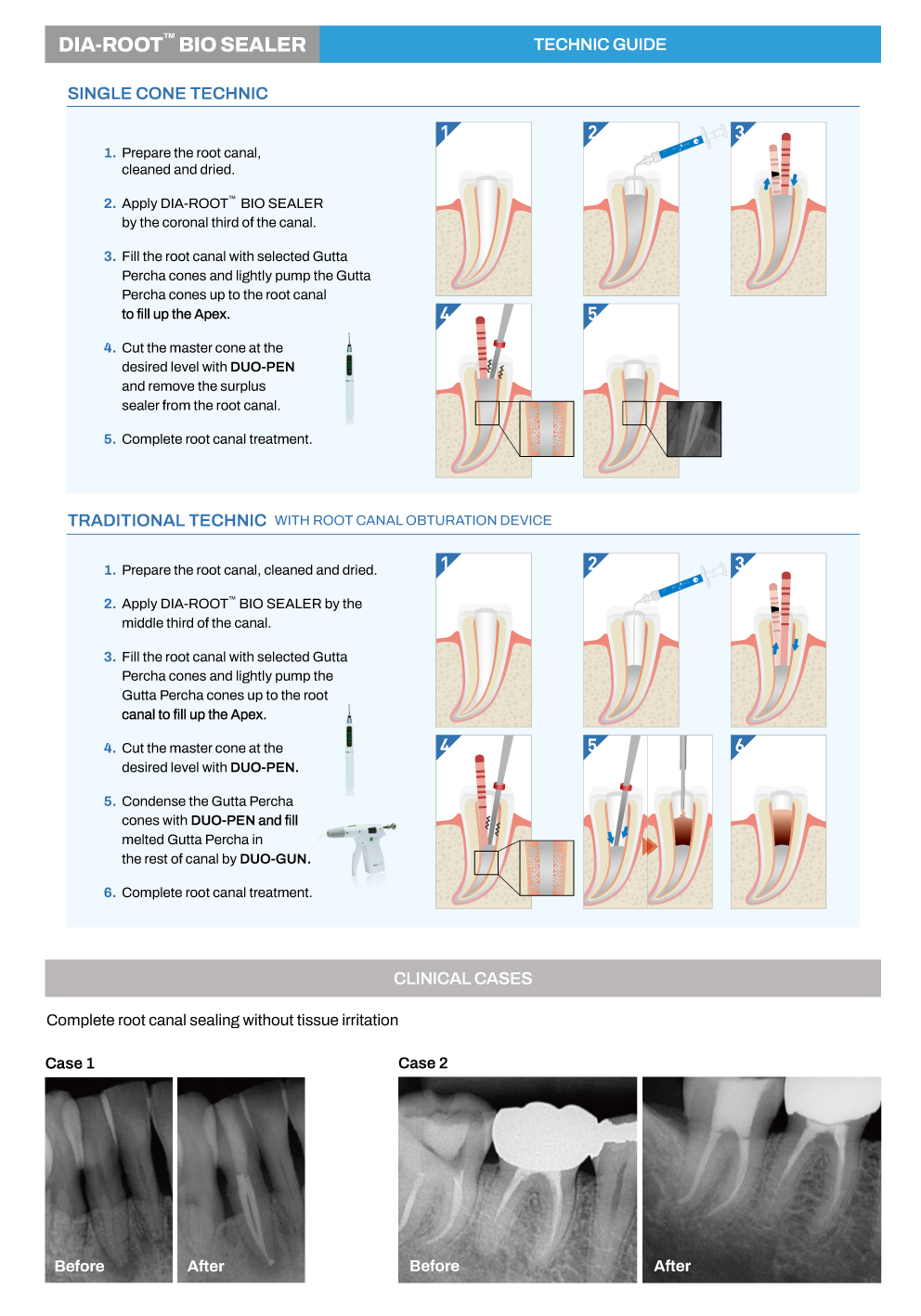 DIA-ROOT™ BIO SEALER

TECHNIC GUIDE

SINGLE CONE TECHNIC

1. Prepare the root canal, cleaned and dried.

2. Apply DIA-ROOT™ BIO SEALER by the coronal third of the canal.

3. Fill the root canal with selected Gutta Percha cones and lightly pump the Gutta Percha cones up to the root canal to fill up the Apex.

4. Cut the master cone at the desired level with DUO-PEN and remove the surplus sealer from the root canal.

5. Complete root canal treatment.

1 2 3 4 5

TRADITIONAL TECHNIC WITH ROOT CANAL OBTURATION DEVICE

1. Prepare the root canal, cleaned and dried.

2. Apply DIA-ROOT™ BIO SEALER by the middle third of the canal.

3. Fill the root canal with selected Gutta Percha cones and lightly pump the Gutta Percha cones up to the root canal to fill up the Apex.

4. Cut the master cone at the desired level with DUO-PEN.

5. Condense the Gutta Percha cones with DUO-PEN and fill melted Gutta Percha in the rest of canal by DUO-GUN.

6. Complete root canal treatment.

1 2 3 4 5 6

CLINICAL CASES

Complete root canal sealing without tissue irritation

Case 1

Before

After

Case 2

Before

After